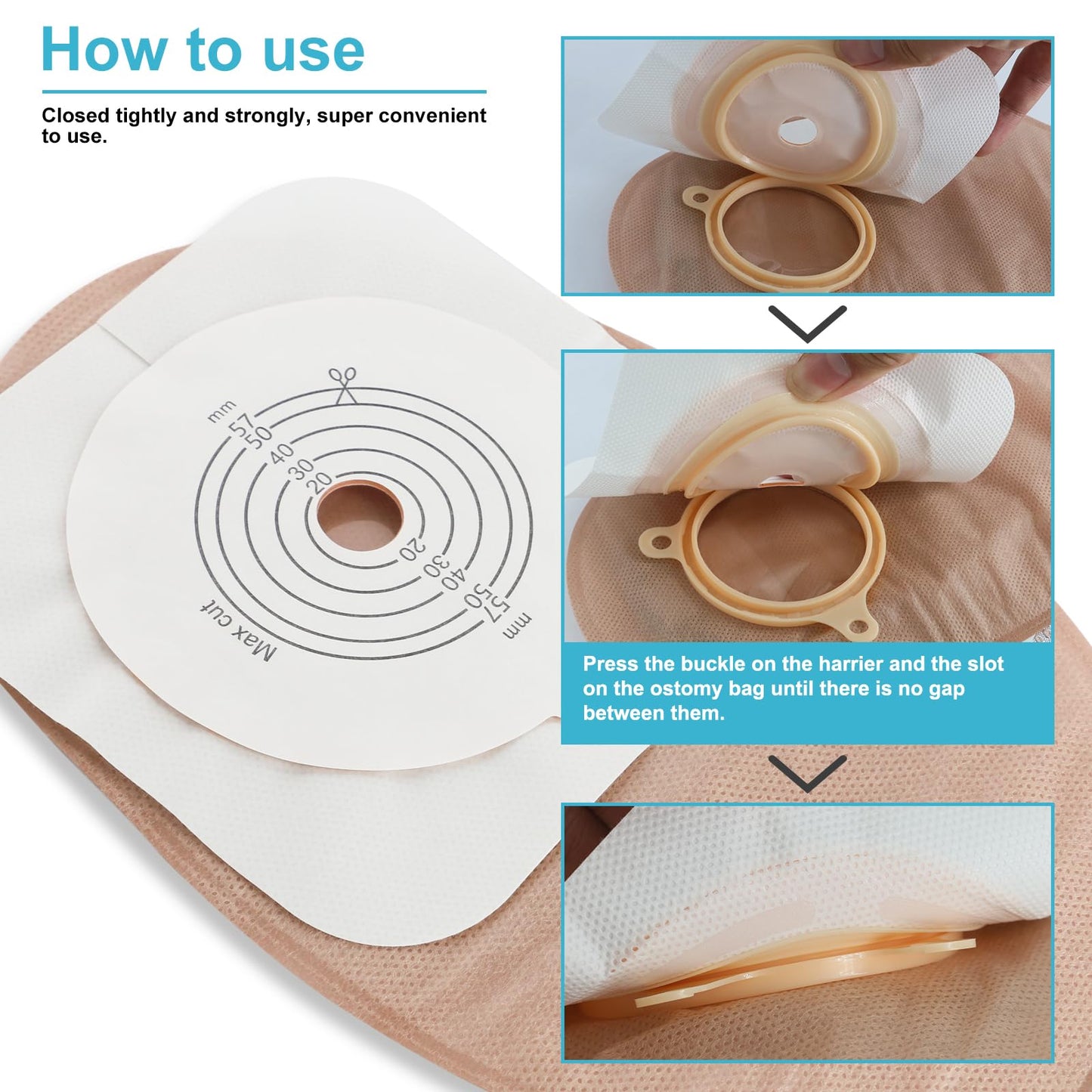 How to use

Closed tightly and strongly, super convenient to use.

mm 57 50 40 30 20

20 30 40 50 57 mm

Max cut

Press the buckle on the harrier and the slot on the ostomy bag until there is no gap between them.