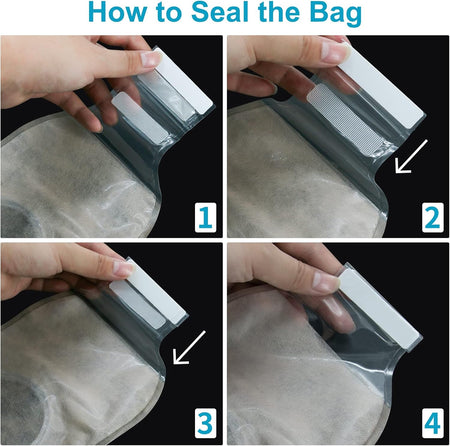 How to Seal the Bag

1

2

3

4