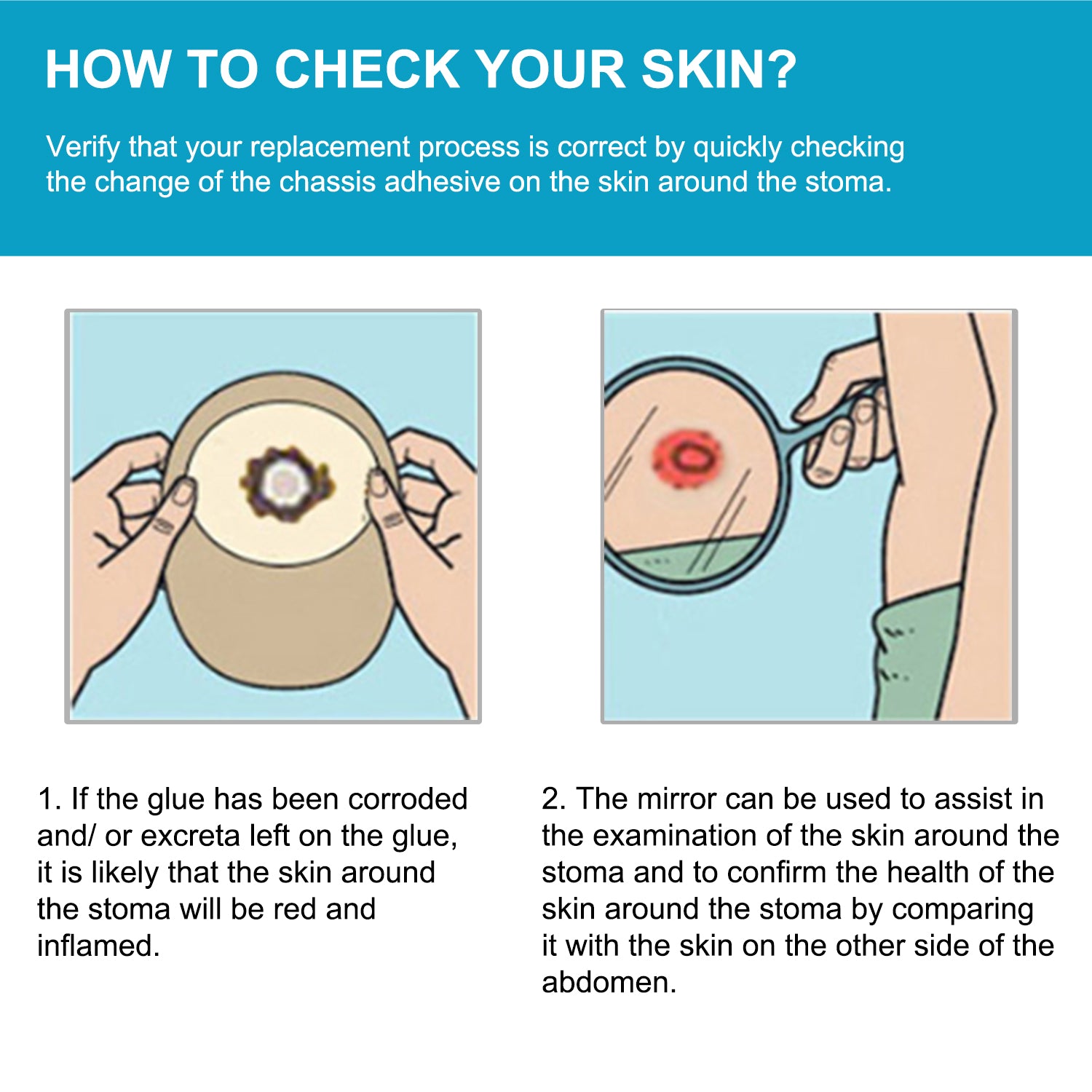 HOW TO CHECK YOUR SKIN?

Verify that your replacement process is correct by quickly checking the change of the chassis adhesive on the skin around the stoma.

1. If the glue has been corroded and/ or excreta left on the glue, it is likely that the skin around the stoma will be red and inflamed.

2. The mirror can be used to assist in the examination of the skin around the stoma and to confirm the health of the skin around the stoma by comparing it with the skin on the other side of the abdomen.